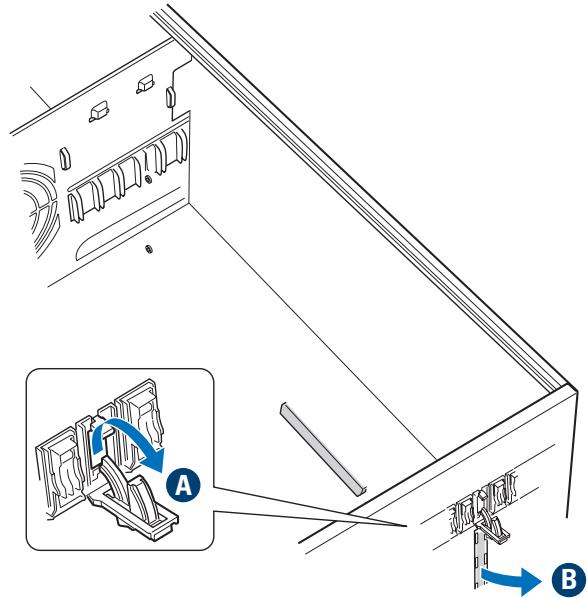 A

B