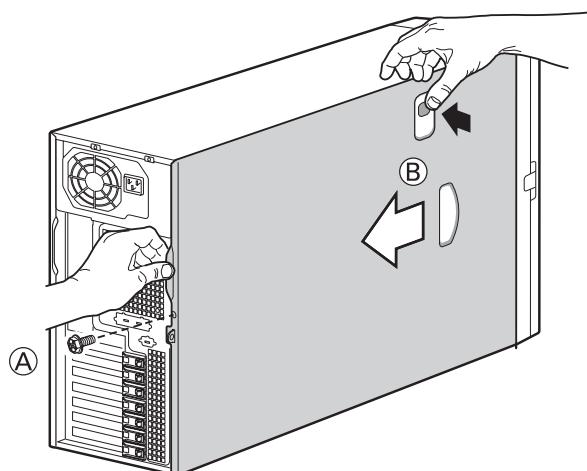 B

A