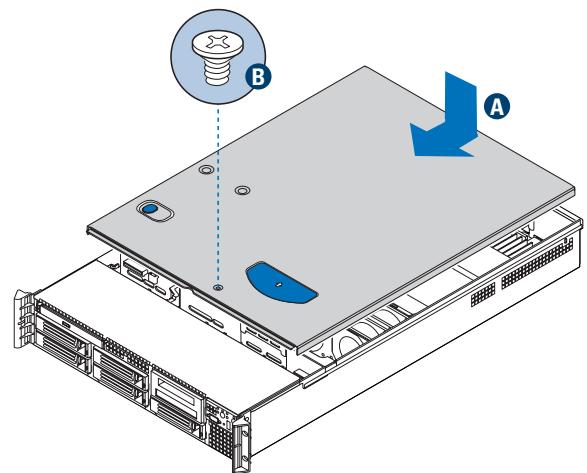 B

A