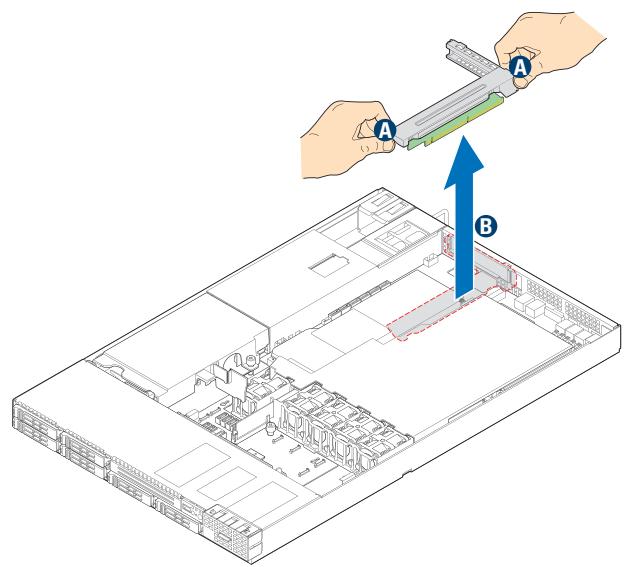 A
A
B