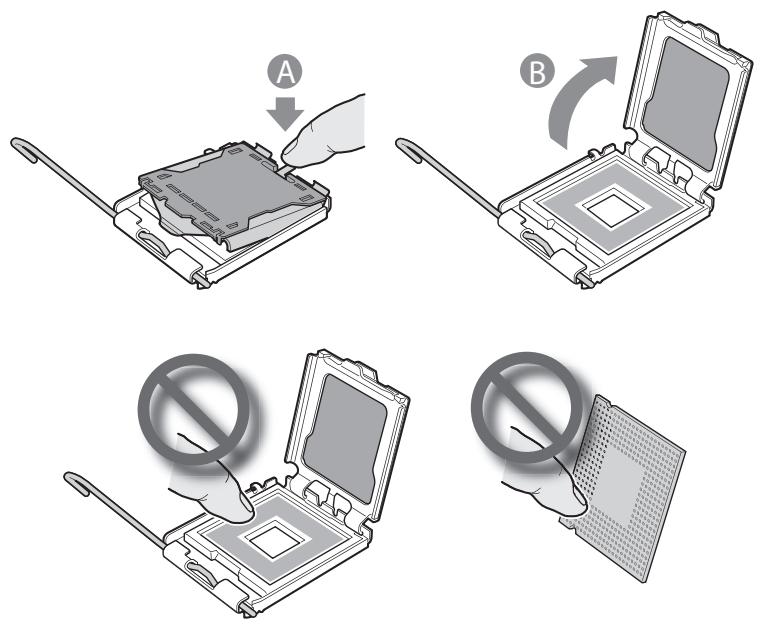 A

B