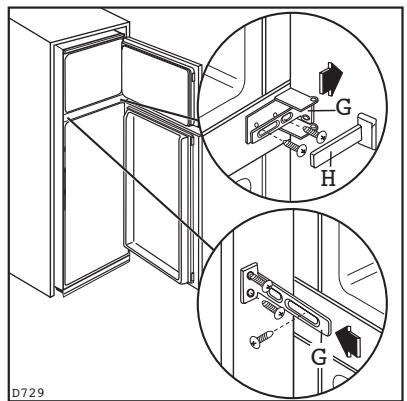 G
H
G
D729