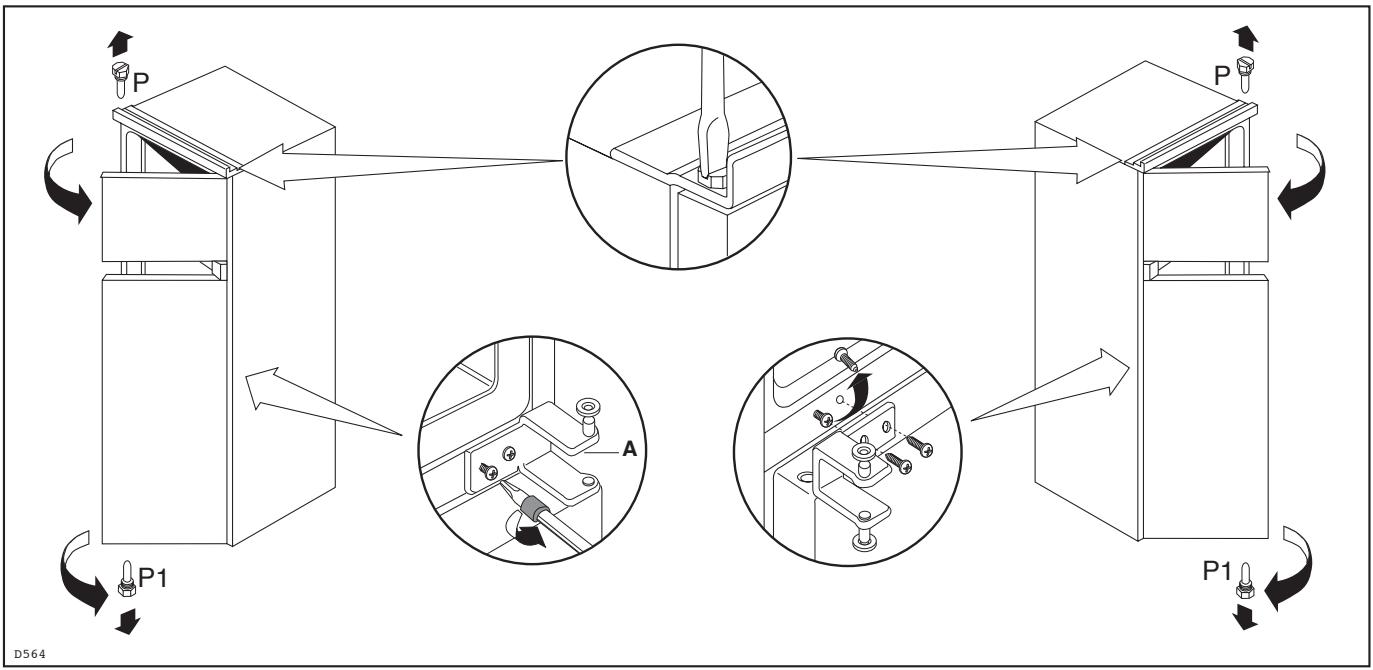 P
P
A
P1
P1
D564