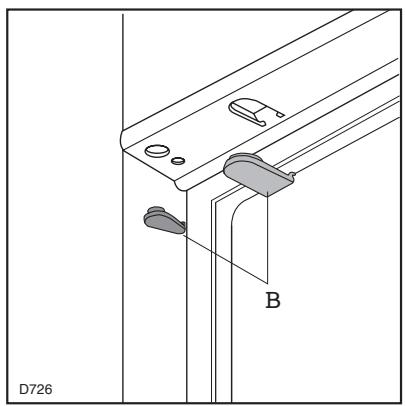 B

D726