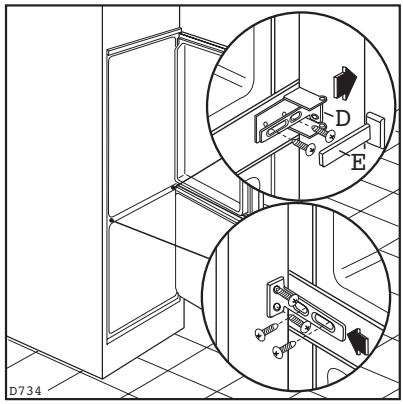 D

E

D734