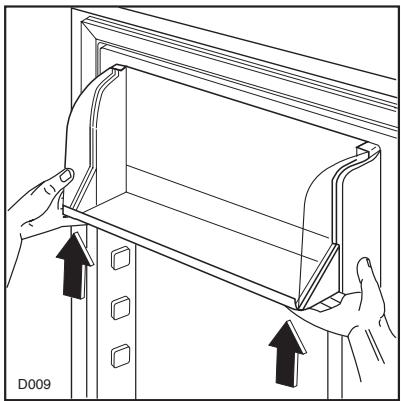 D009