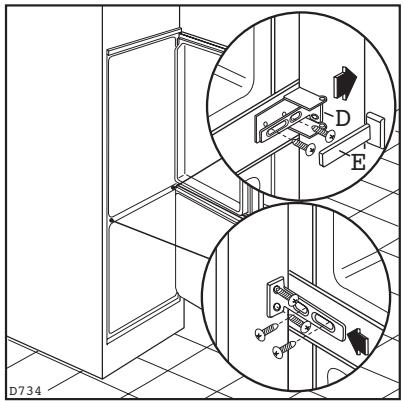 D
E
D734