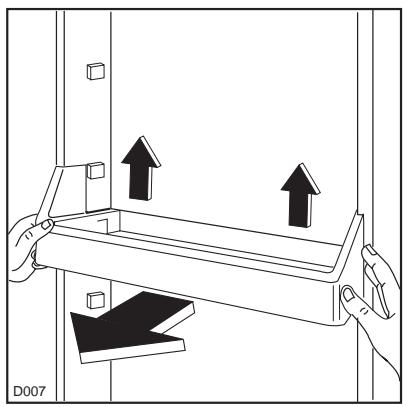 D007