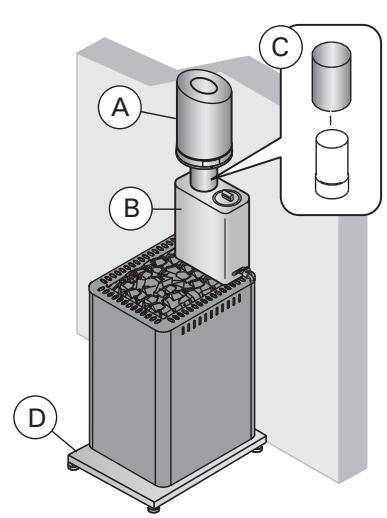 C
A
B
D