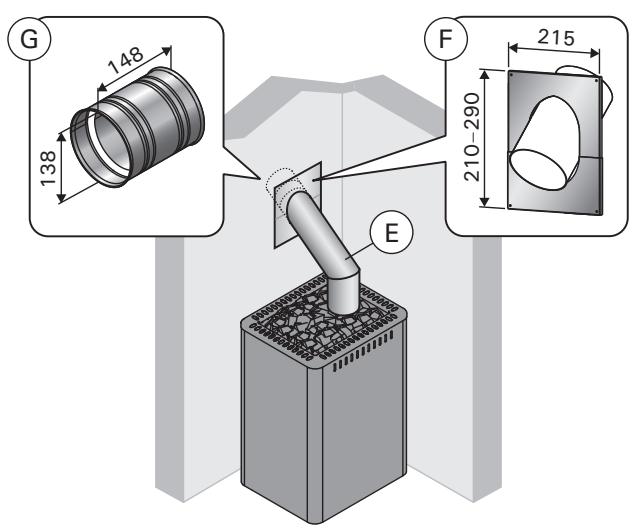 G
148
138
F
215
210–290
E