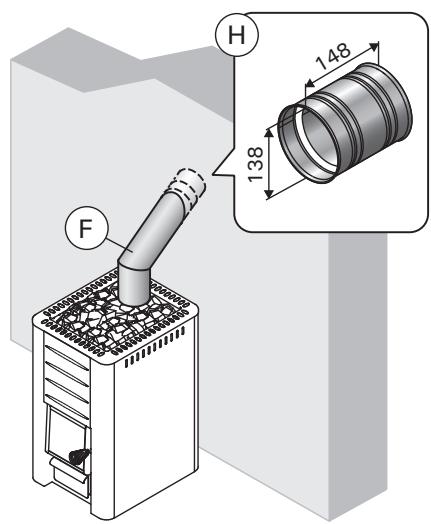 H
148
138
F