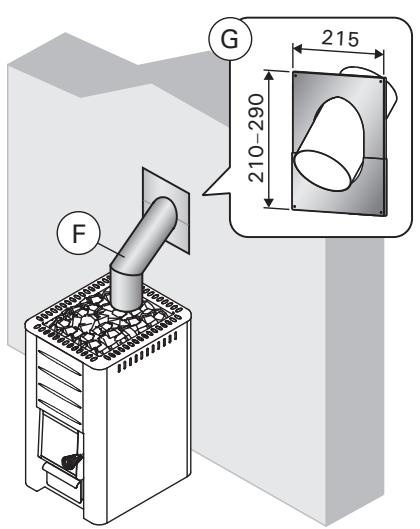 G
215
210–290
F