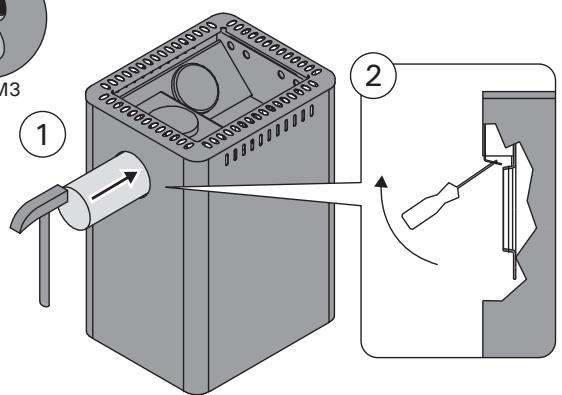 M3

1

2