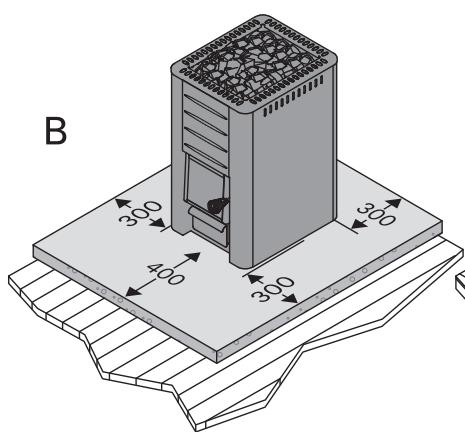 B

300

300

400

300