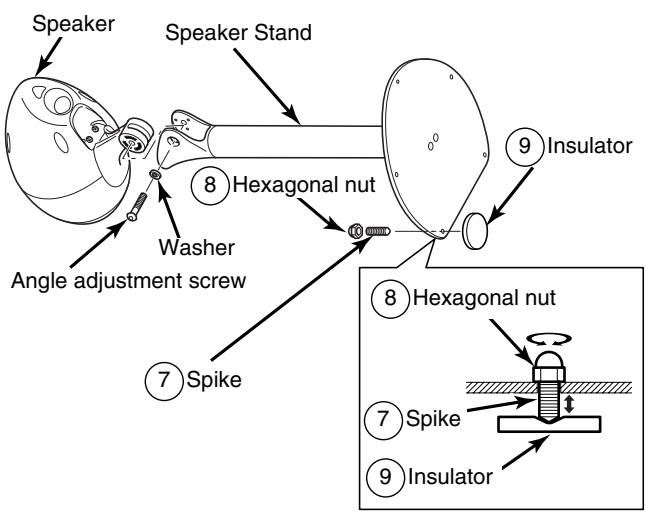 Speaker

Speaker Stand

9 Insulator

8 Hexagonal nut

Washer

Angle adjustment screw

7 Spike

8 Hexagonal nut

7 Spike

9 Insulator