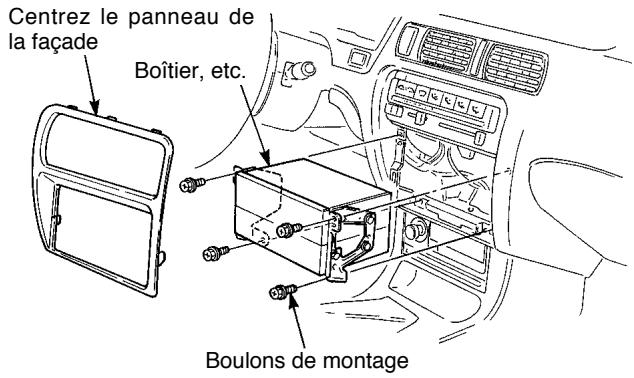 Centrez le panneau de la façade

Boîtier, etc.

Boulons de montage