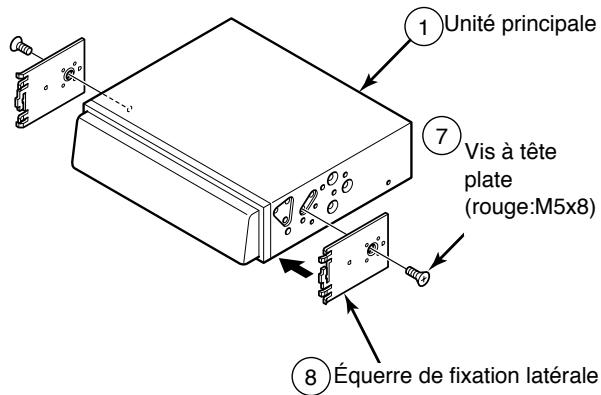 1 Unité principale

7 Vis à tête plate (rouge:M5x8)

8 Équerre de fixation latérale