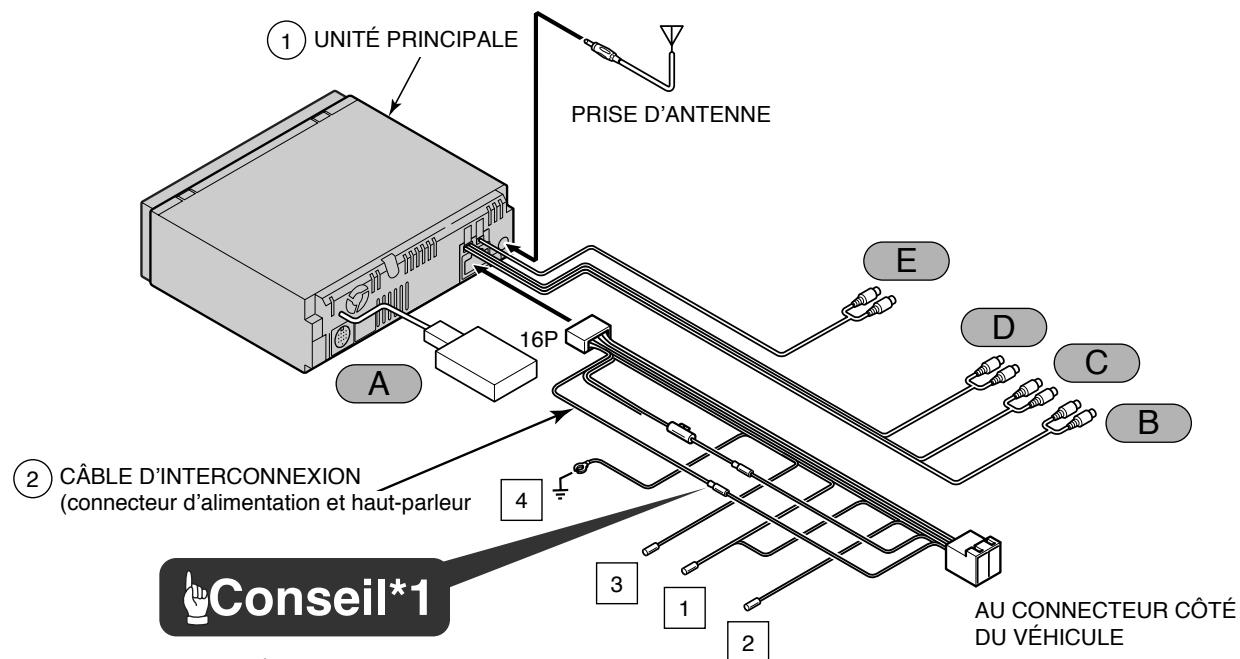 1 UNITÉ PRINCIPALE

PRISE D'ANTENNE

E

D

C

B

16P

A

2 CÂBLE D'INTERCONNEXION (connecteur d'alimentation et haut-parleur

4

3

1

2

Conseil*1

AU CONNECTEUR CÔTÉ DU VÉHICULE