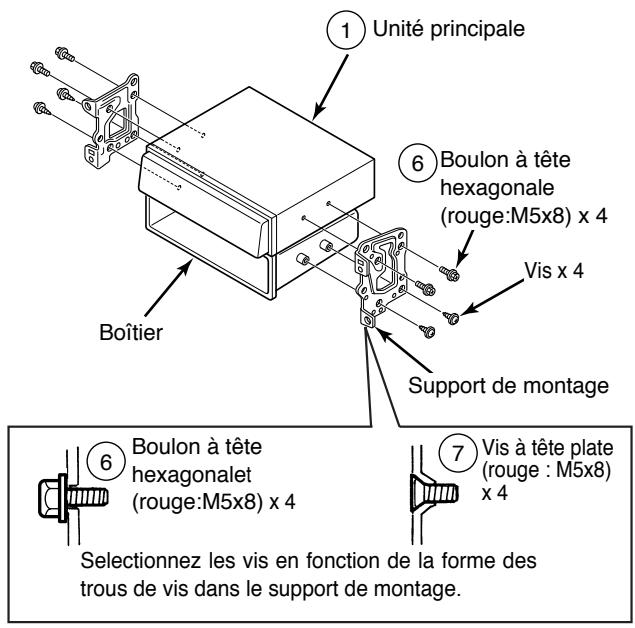 1 Unité principale

6 Boulon à tête hexagonale (rouge:M5x8) x 4

Vis x 4

Boîtier

Support de montage

6 Boulon à tête hexagonalet (rouge:M5x8) x 4

7 Vis à tête plate (rouge : M5x8) x 4

Selectionnez les vis en fonction de la forme des trous de vis dans le support de montage.