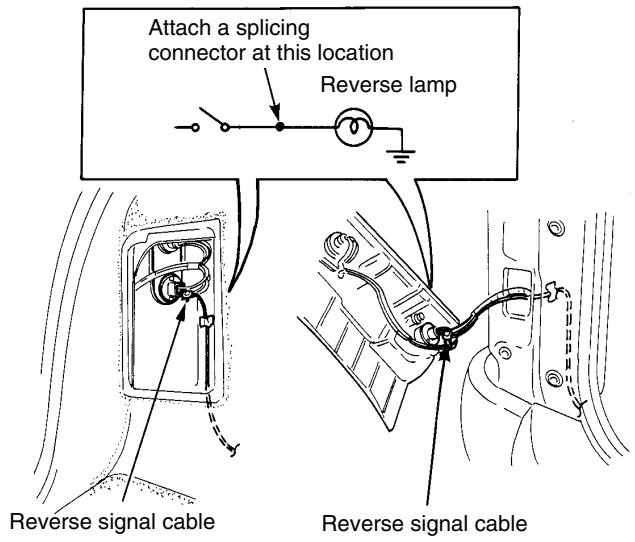 Attach a splicing connector at this location

Reverse lamp

Reverse signal cable

Reverse signal cable