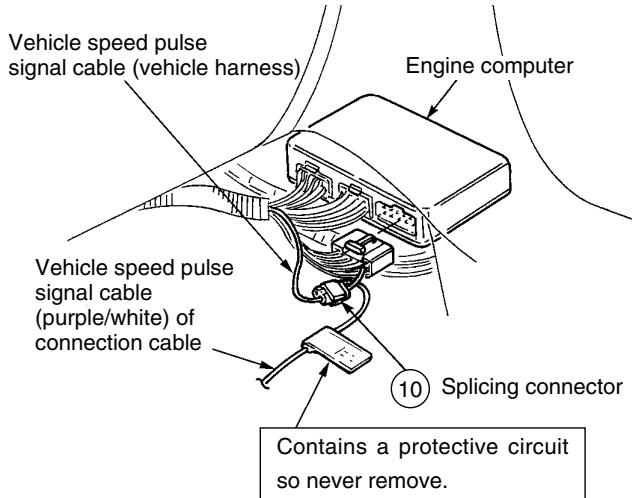 Vehicle speed pulse signal cable (vehicle harness)

Engine computer

Vehicle speed pulse signal cable (purple/white) of connection cable

10 Splicing connector

Contains a protective circuit so never remove.