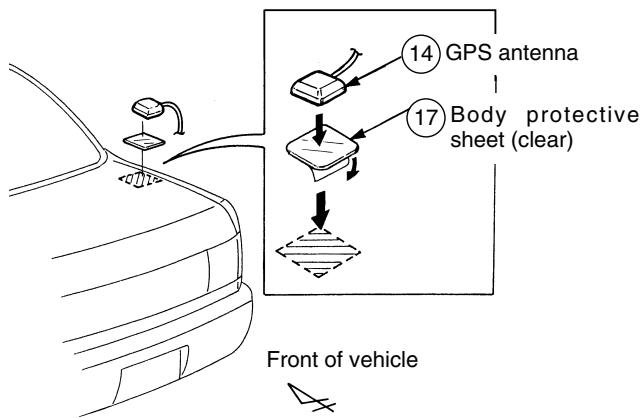 14 GPS antenna

17 Body protective sheet (clear)

Front of vehicle