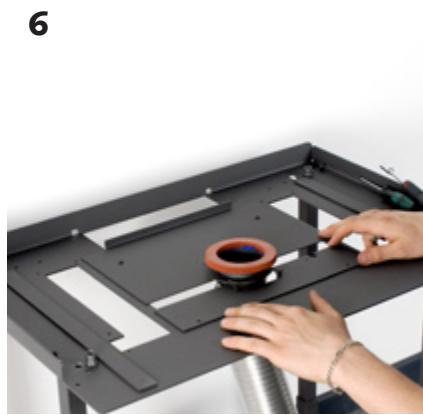 6