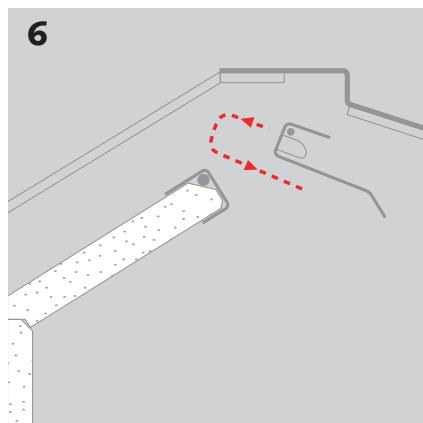 6