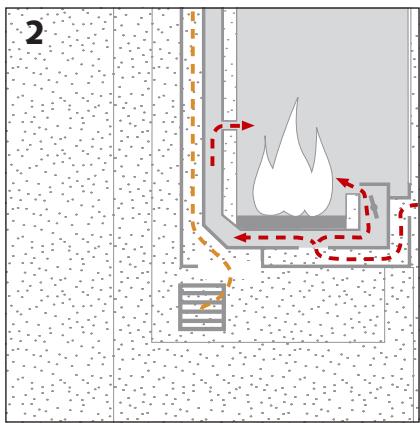 2