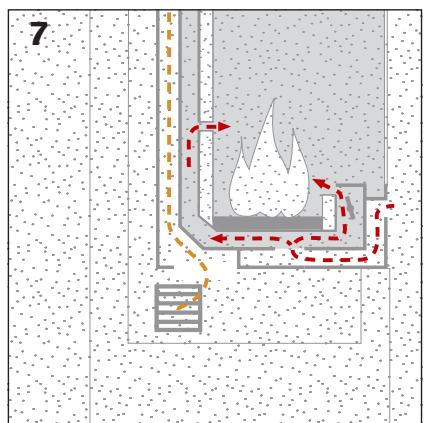 7