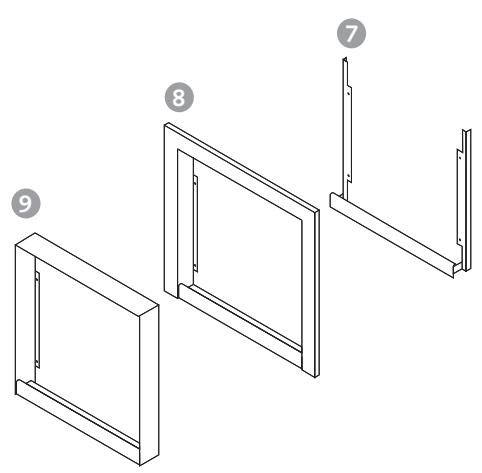 7

8

9