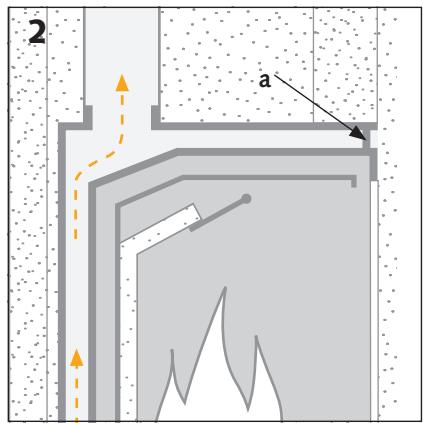 2

a