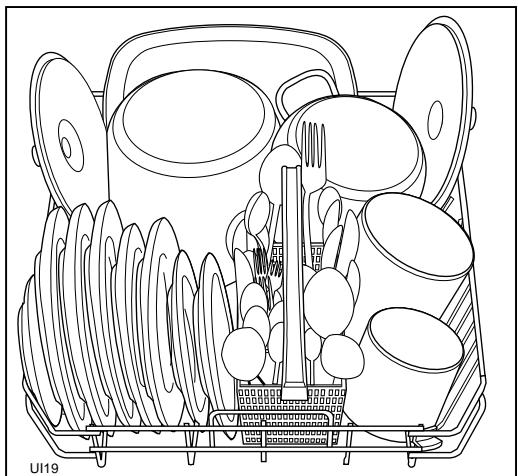 UI19