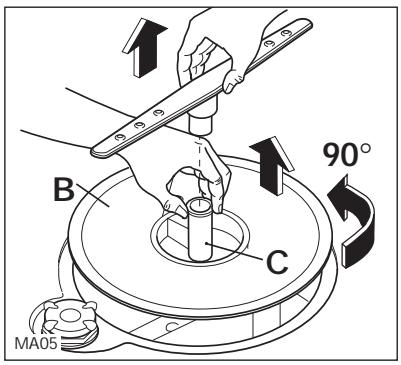 90°
B
C
MA05