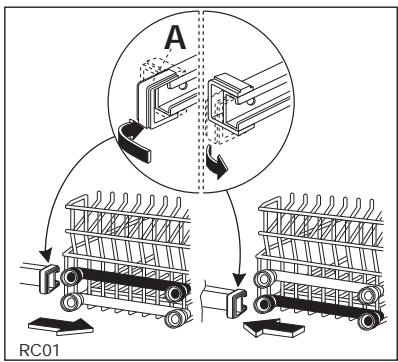 A

RC01