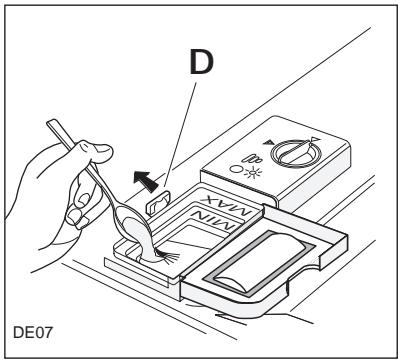 D

MAX

MIN

DE07