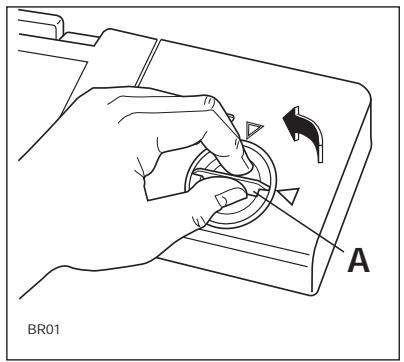 A

BR01