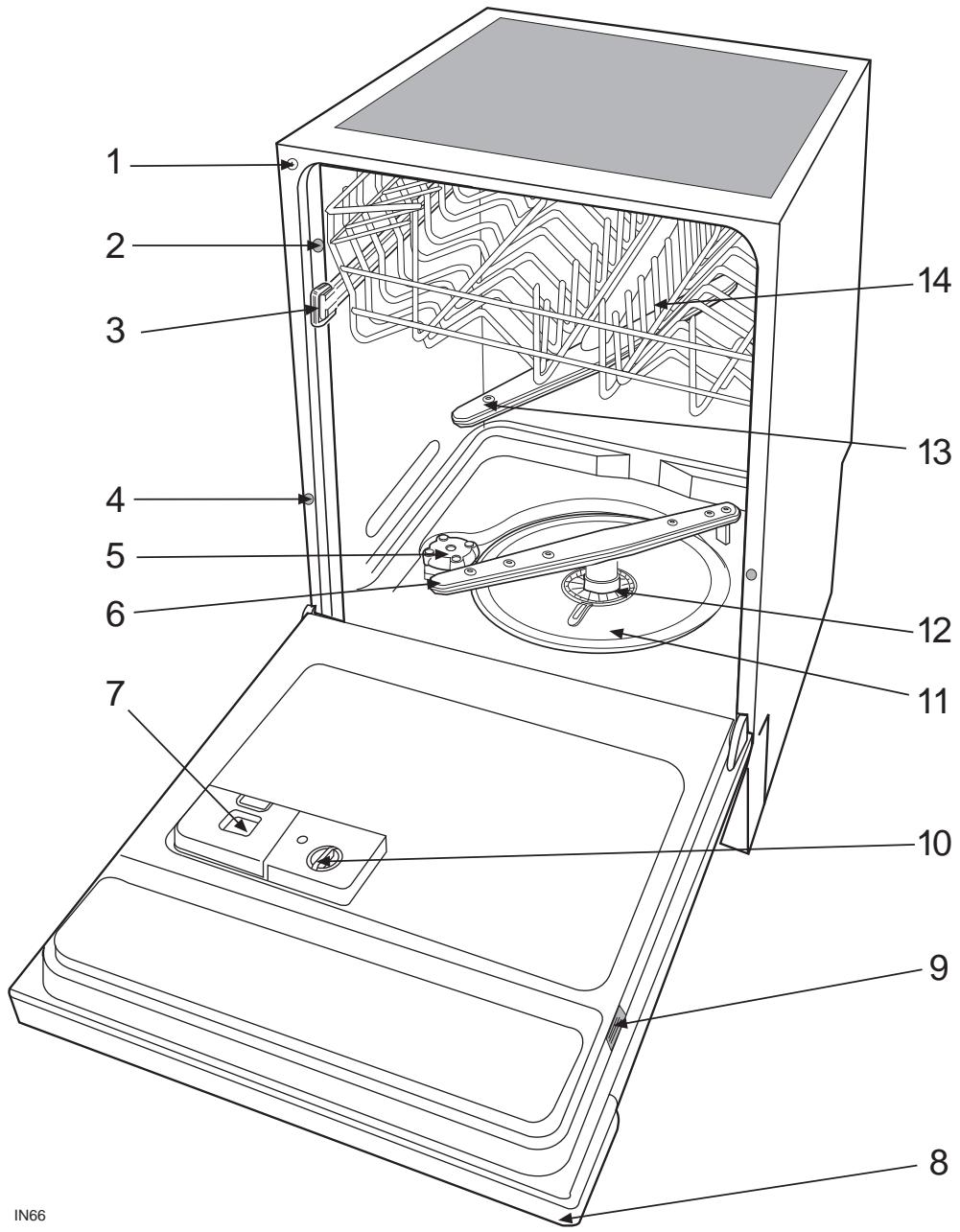 1
2
3
4
5
6
7
14
13
12
11
10
9
8
IN66