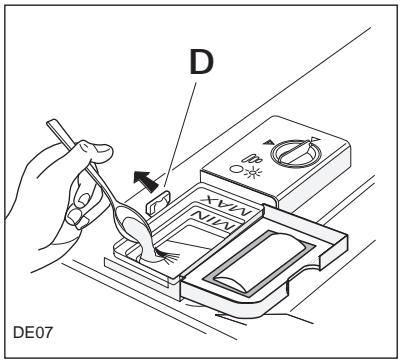 D

MAX

MIN

DE07