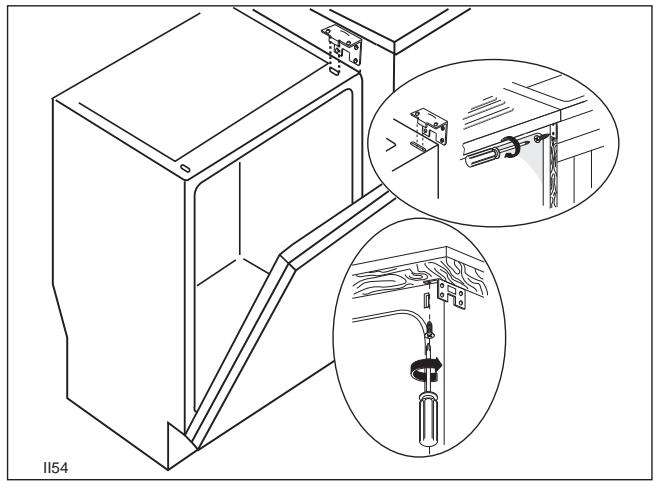 II54