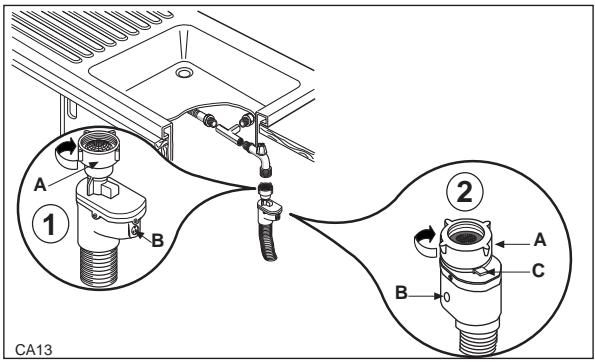 A
1
B
2
A
C
B
CA13