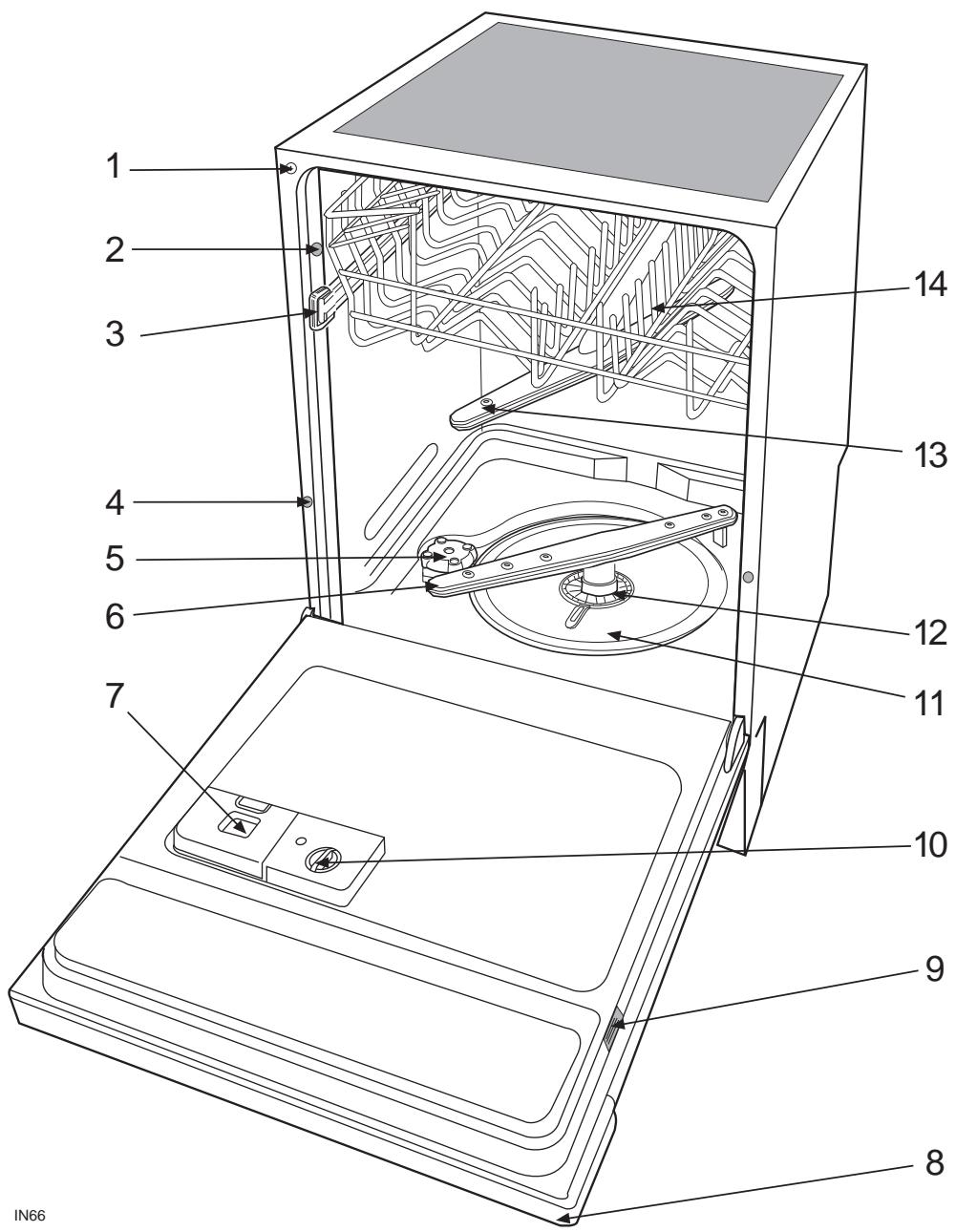 1
2
3
4
5
6
7
14
13
12
11
10
9
8
IN66