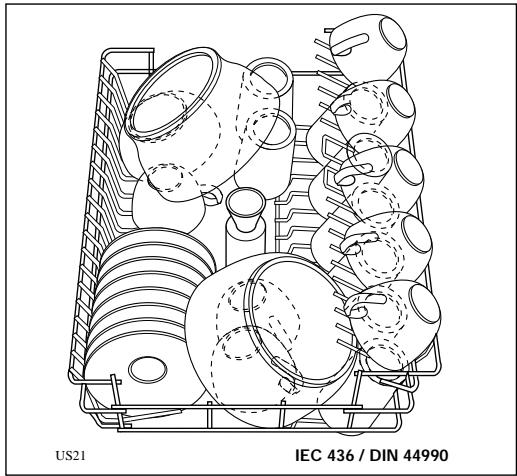 US21

IEC 436 / DIN 44990