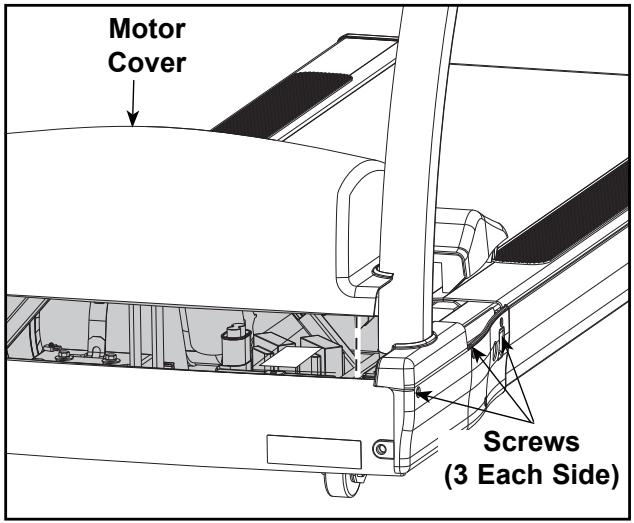 Motor Cover

Screws (3 Each Side)