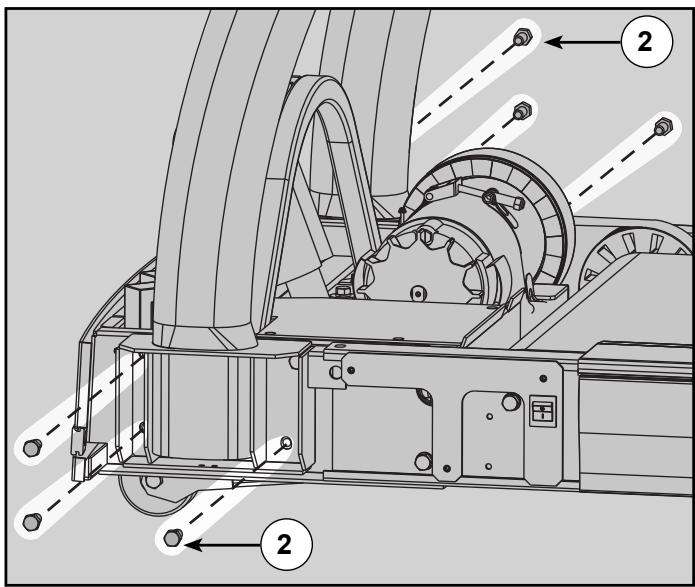 2

2