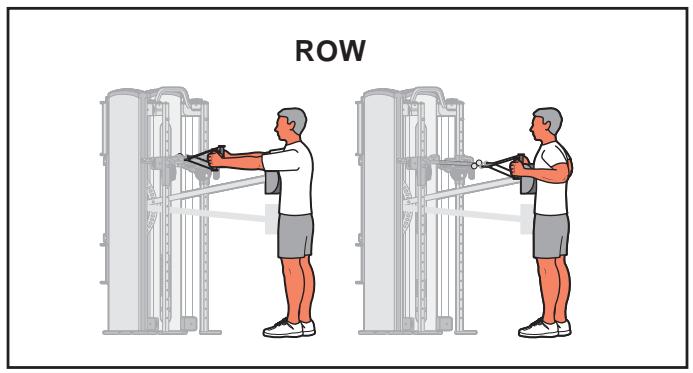 ROW