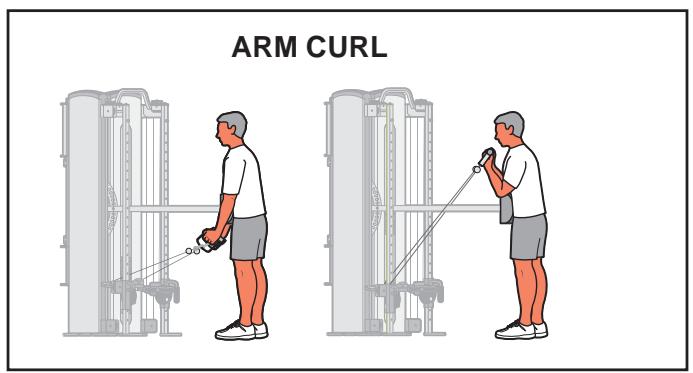 ARM CURL