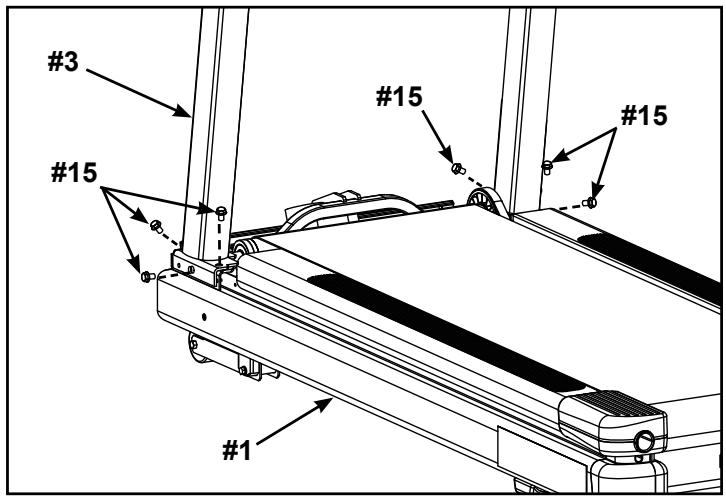 #3
#15
#15
#15
#1