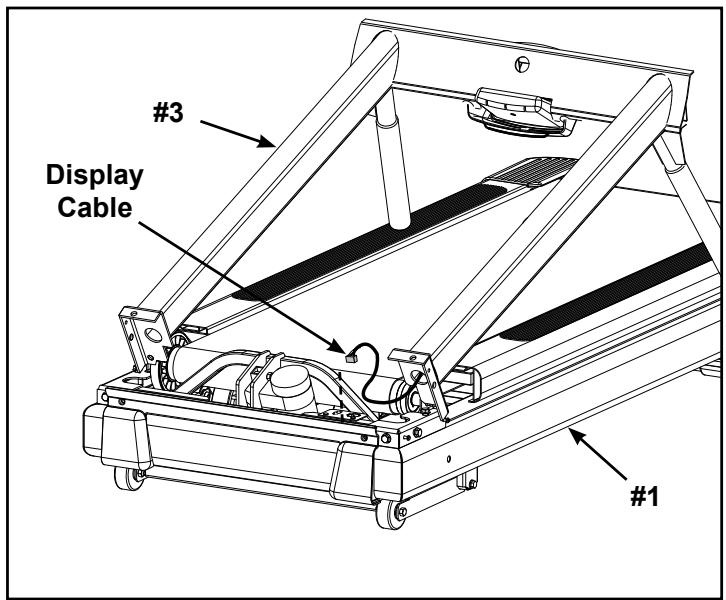 #3

Display Cable

#1