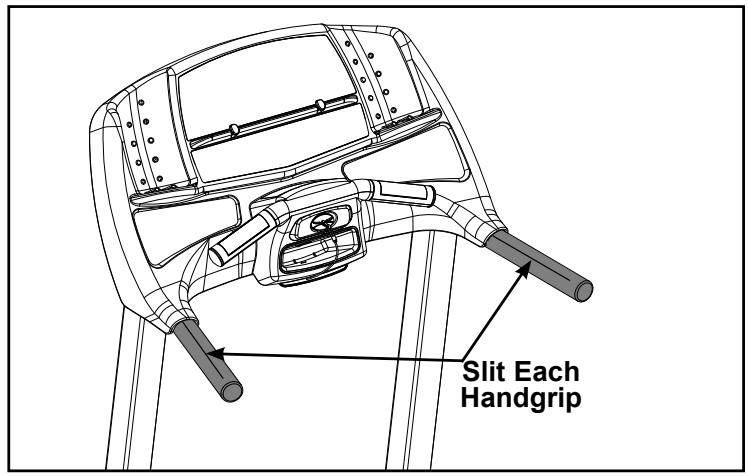 Slit Each Handgrip